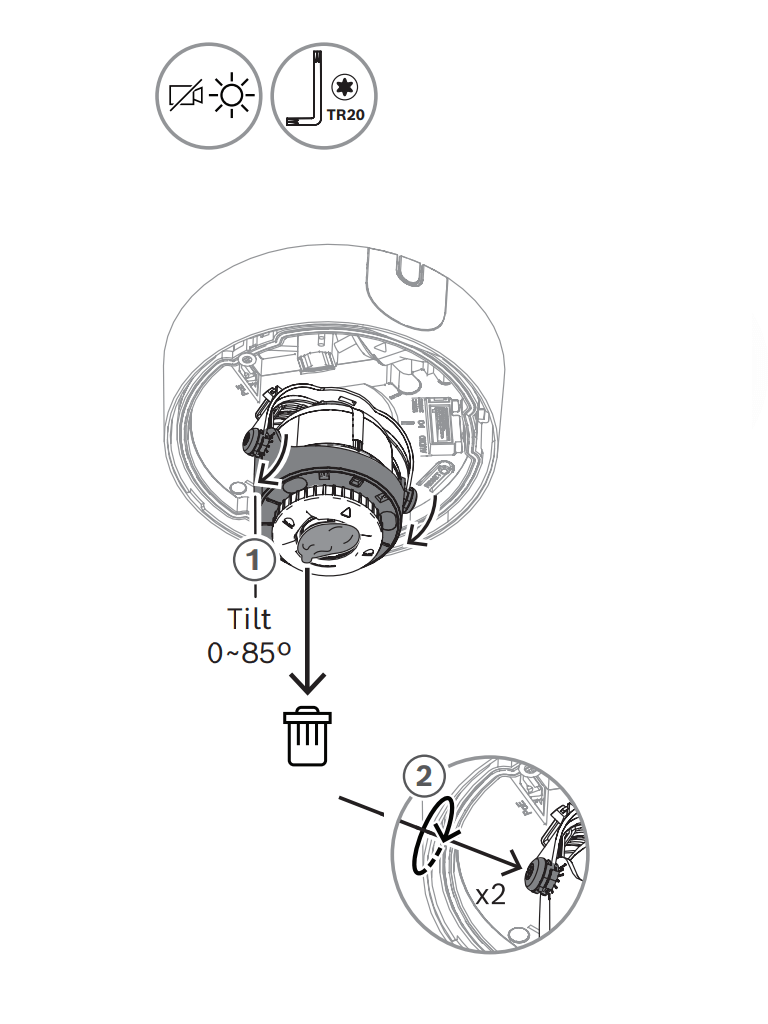 TR20

1
Tilt
0~85°

2
x2