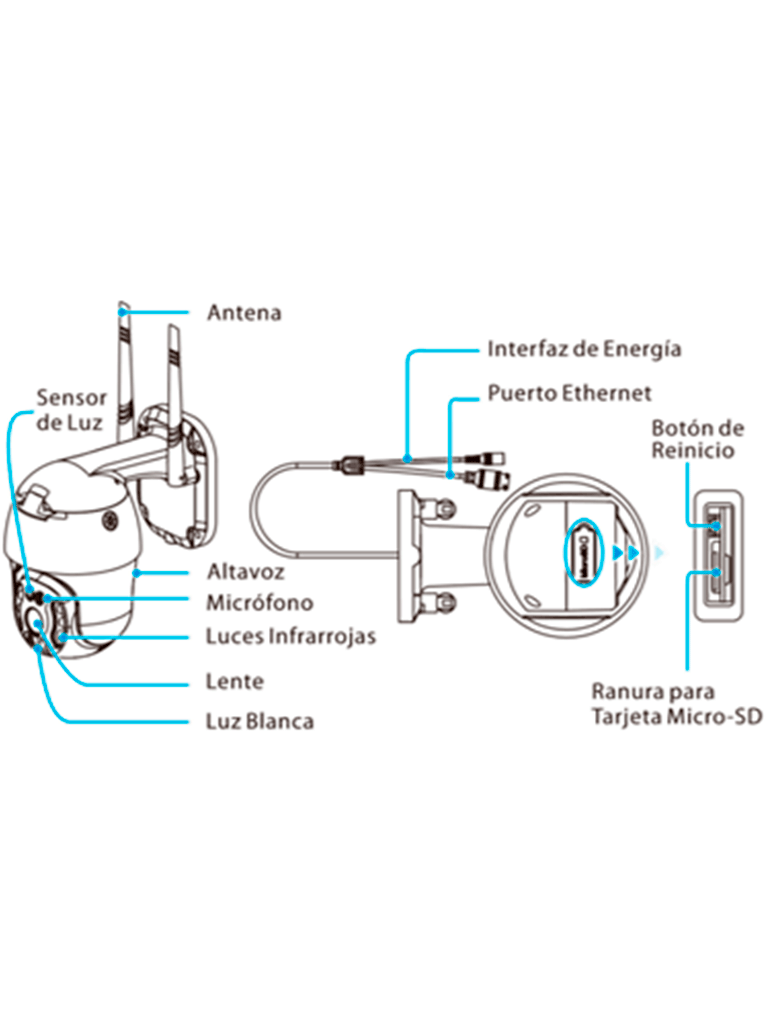 Antena

Sensor de Luz

Altavoz

Micrófono

Luces Infrarrojas

Lente

Luz Blanca

Interfaz de Energía

Puerto Ethernet

Botón de Reinicio

Ranura para Tarjeta Micro-SD