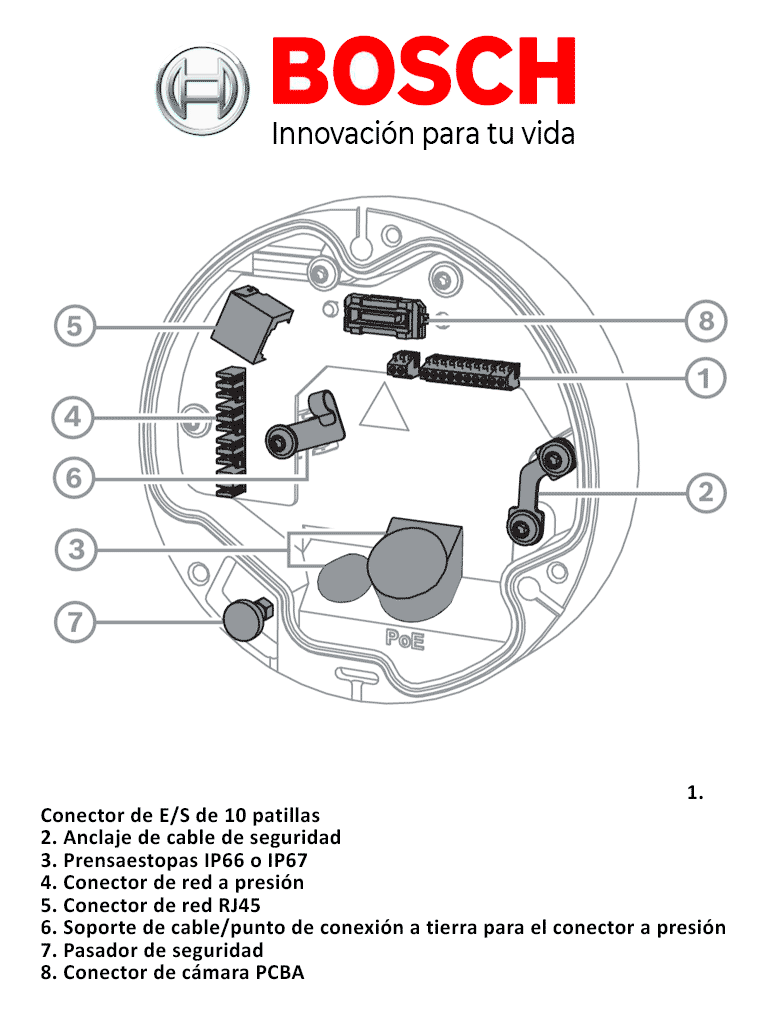 BOSCH
Innovación para tu vida

5
8
1
4
6
2
3
7
PoE

1.
Conector de E/S de 10 patillas
2. Anclaje de cable de seguridad
3. Prensaestopas IP66 o IP67
4. Conector de red a presión
5. Conector de red RJ45
6. Soporte de cable/punto de conexión a tierra para el conector a presión
7. Pasador de seguridad
8. Conector de cámara PCBA